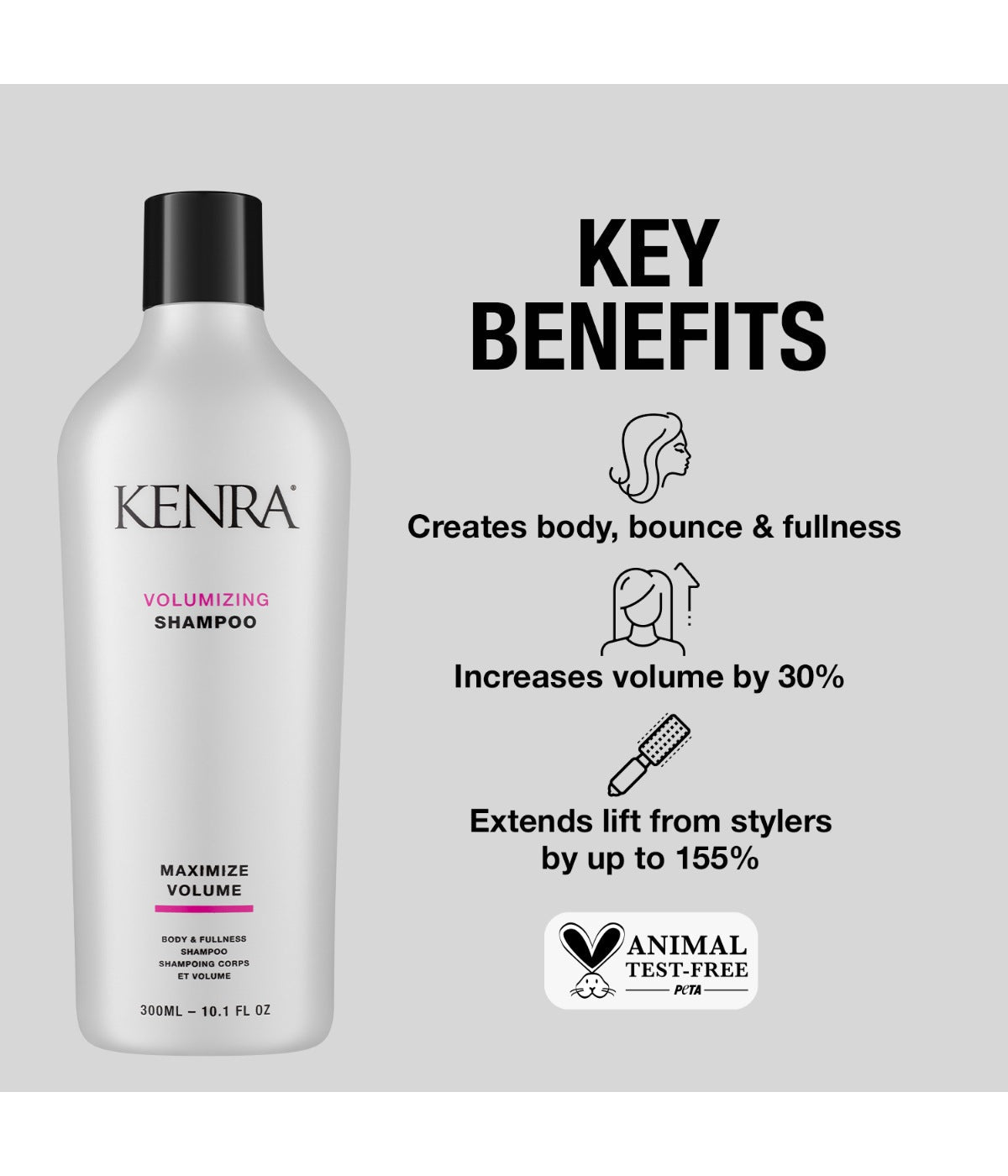 KENRA®

VOLUMIZING
SHAMPOO

MAXIMIZE
VOLUME

BODY & FULLNESS
SHAMPOO
SHAMPOING CORPS
ET VOLUME

300ML – 10.1 FL OZ

KEY
BENEFITS

Creates body, bounce & fullness

Increases volume by 30%

Extends lift from stylers
by up to 155%

ANIMAL
TEST-FREE
PETA